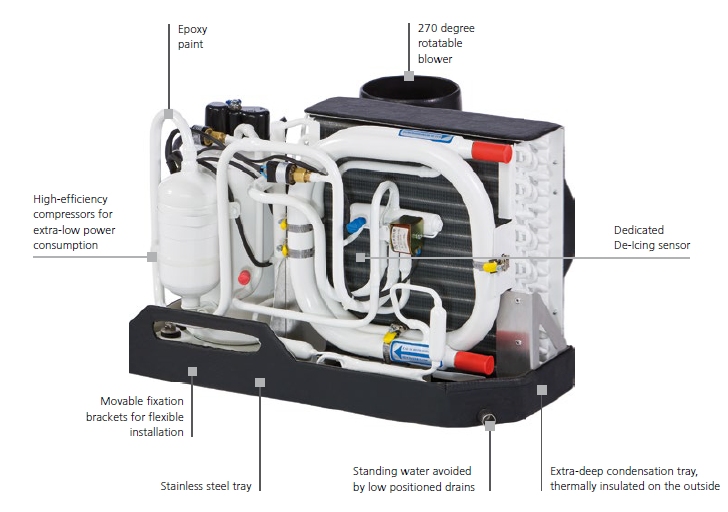 Epoxy paint

270 degree rotatable blower

High-efficiency compressors for extra-low power consumption

Dedicated De-Icing sensor

Movable fixation brackets for flexible installation

Stainless steel tray

Standing water avoided by low positioned drains

Extra-deep condensation tray, thermally insulated on the outside